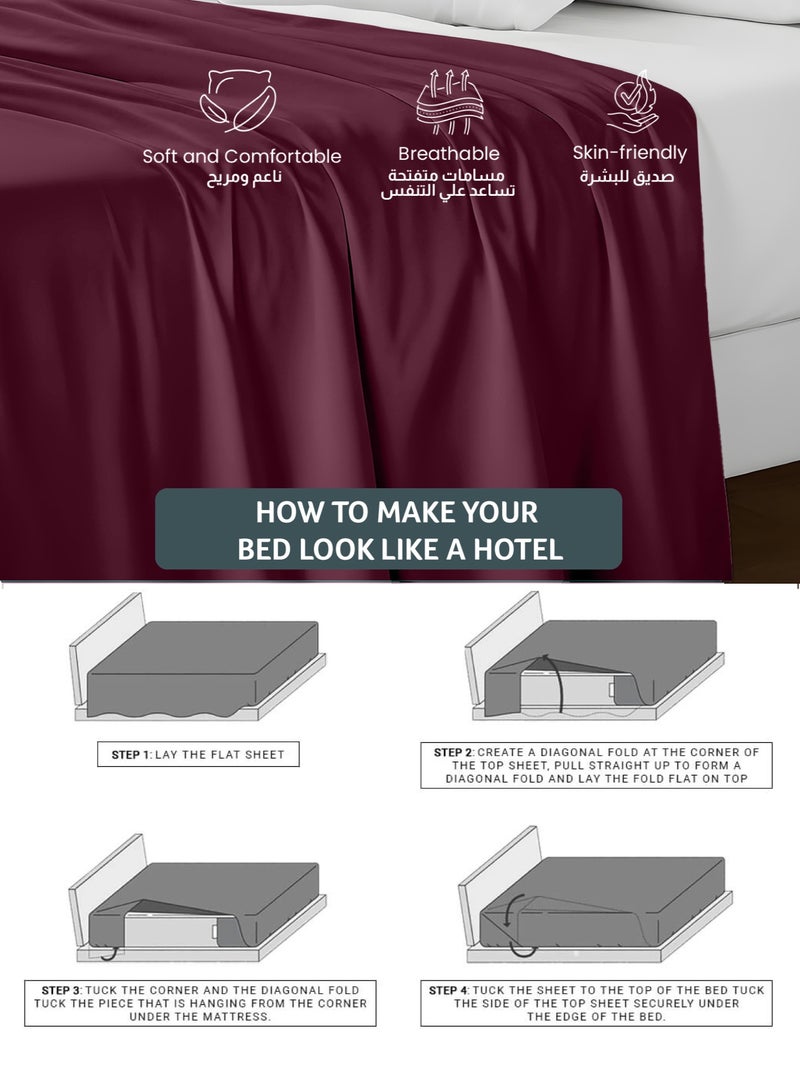 Soft and Comfortable
ناعم ومريح

Breathable
مسامات متفتحة
تساعد علي التنفس

Skin-friendly
صديق للبشرة

HOW TO MAKE YOUR BED LOOK LIKE A HOTEL

STEP 1: LAY THE FLAT SHEET

STEP 2: CREATE A DIAGONAL FOLD AT THE CORNER OF THE TOP SHEET, PULL STRAIGHT UP TO FORM A DIAGONAL FOLD AND LAY THE FOLD FLAT ON TOP

STEP 3: TUCK THE CORNER AND THE DIAGONAL FOLD TUCK THE PIECE THAT IS HANGING FROM THE CORNER UNDER THE MATTRESS.

STEP 4: TUCK THE SHEET TO THE TOP OF THE BED TUCK THE SIDE OF THE TOP SHEET SECURELY UNDER THE EDGE OF THE BED.